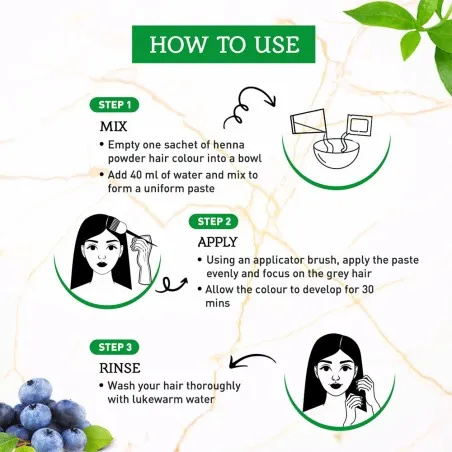 HOW TO USE

STEP 1

MIX

• Empty one sachet of henna powder hair colour into a bowl

• Add 40 ml of water and mix to form a uniform paste

STEP 2

APPLY

• Using an applicator brush, apply the paste evenly and focus on the grey hair

• Allow the colour to develop for 30 mins

STEP 3

RINSE

• Wash your hair thoroughly with lukewarm water